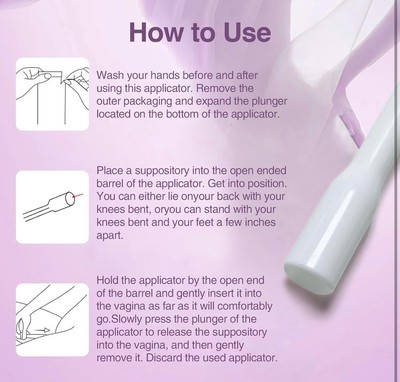 How to Use

Wash your hands before and after using this applicator. Remove the outer packaging and expand the plunger located on the bottom of the applicator.

Place a suppository into the open ended barrel of the applicator. Get into position. You can either lie onyour back with your knees bent, oryou can stand with your knees bent and your feet a few inches apart.

Hold the applicator by the open end of the barrel and gently insert it into the vagina as far as it will comfortably go.Slowly press the plunger of the applicator to release the suppository into the vagina, and then gently remove it. Discard the used applicator.