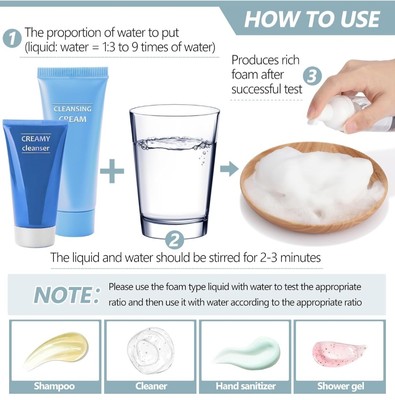 HOW TO USE

1 The proportion of water to put (liquid: water = 1:3 to 9 times of water)

Produces rich foam after successful test 3

CLEANSING CREAM

CREAMY cleanser

2

The liquid and water should be stirred for 2-3 minutes

NOTE: Please use the foam type liquid with water to test the appropriate ratio and then use it with water according to the appropriate ratio

Shampoo

Cleaner

Hand sanitizer

Shower gel