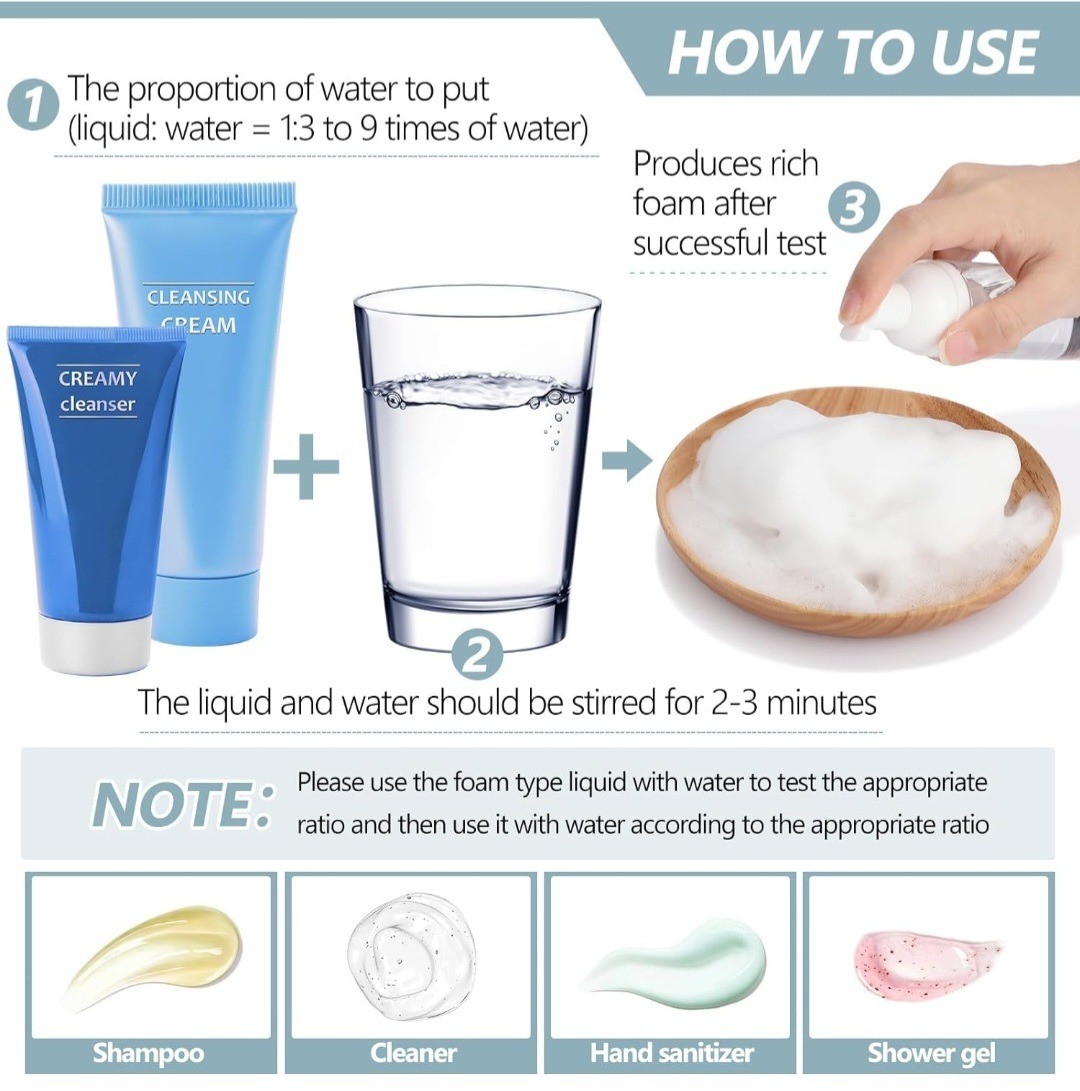 HOW TO USE

1 The proportion of water to put (liquid: water = 1:3 to 9 times of water)

Produces rich foam after successful test 3

CLEANSING CREAM

CREAMY cleanser

2

The liquid and water should be stirred for 2-3 minutes

NOTE: Please use the foam type liquid with water to test the appropriate ratio and then use it with water according to the appropriate ratio

Shampoo

Cleaner

Hand sanitizer

Shower gel