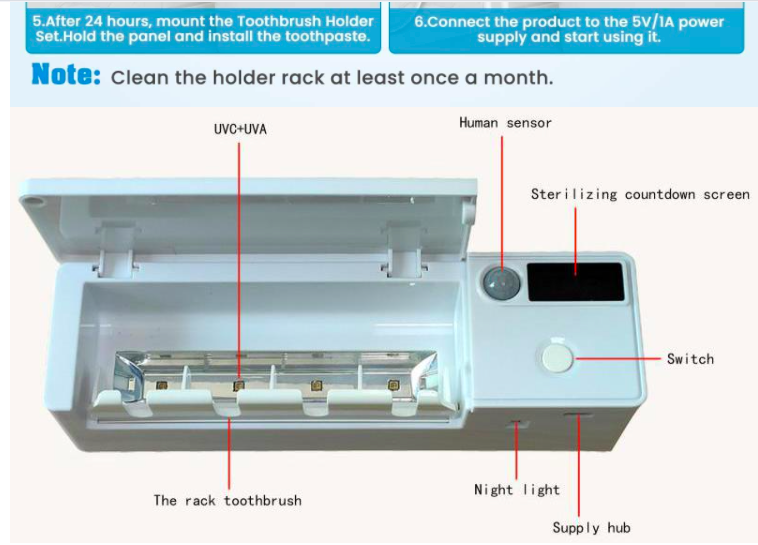 5.After 24 hours, mount the Toothbrush Holder Set.Hold the panel and install the toothpaste.

6.Connect the product to the 5V/1A power supply and start using it.

Note: Clean the holder rack at least once a month.

UVC+UVA

Human sensor

Sterilizing countdown screen

Switch

The rack toothbrush

Night light

Supply hub