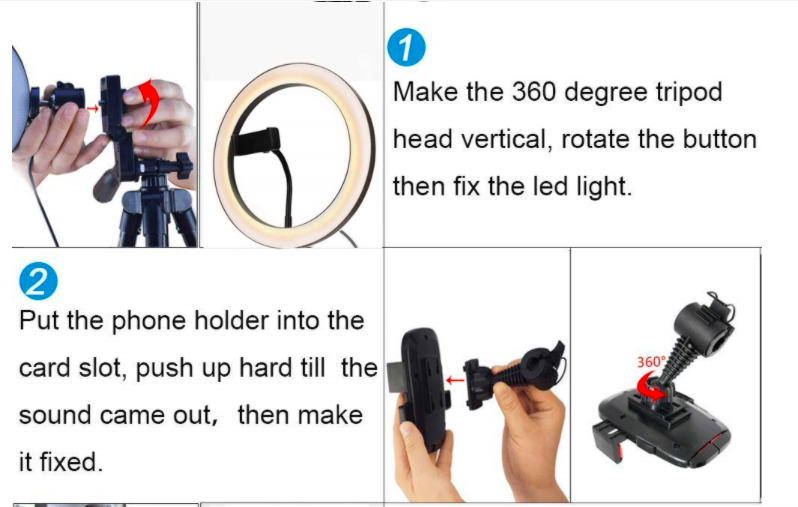 1
Make the 360 degree tripod head vertical, rotate the button then fix the led light.

2
Put the phone holder into the card slot, push up hard till the sound came out, then make it fixed.

360°