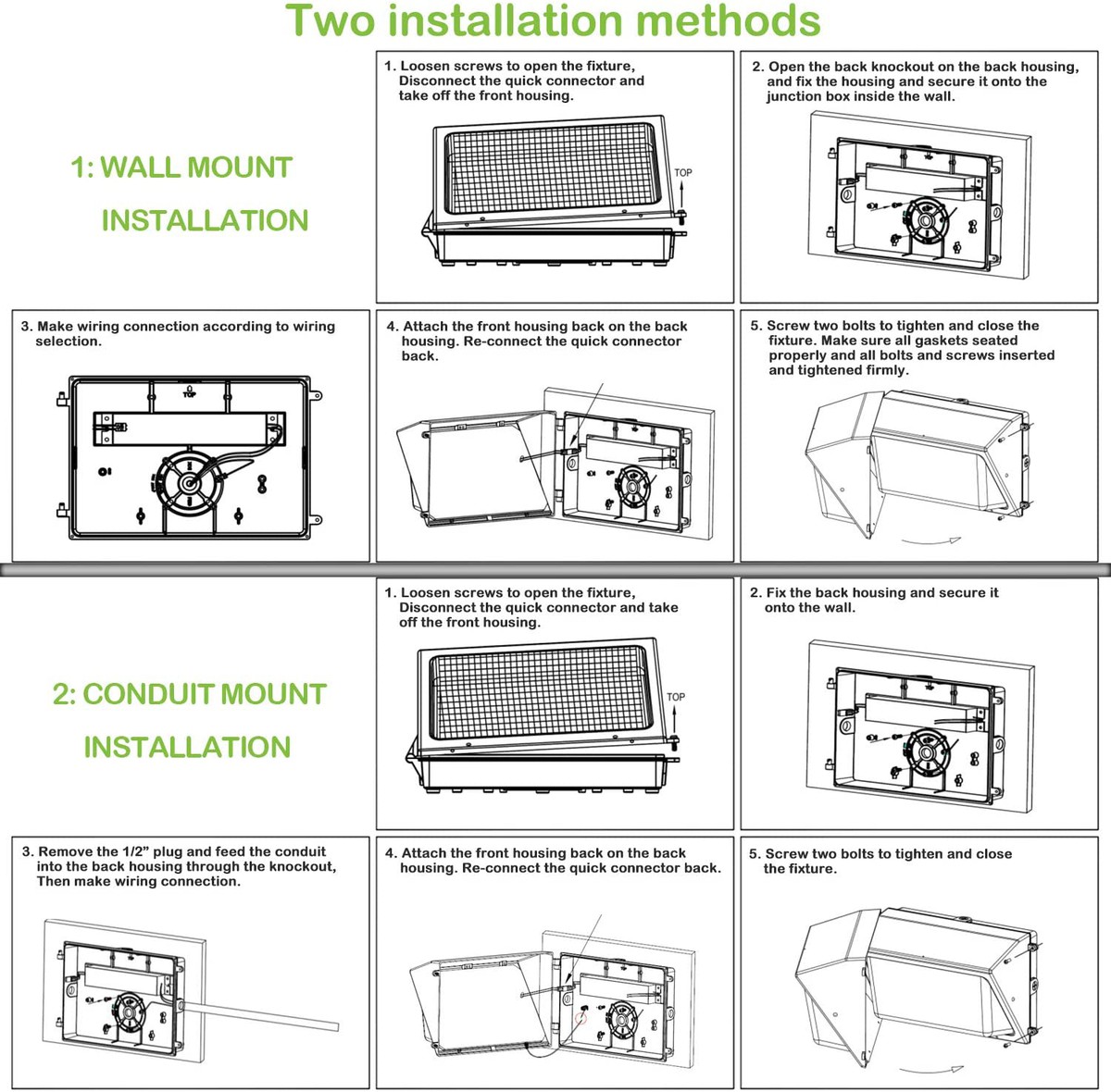 Two installation methods

1: WALL MOUNT INSTALLATION

1. Loosen screws to open the fixture, Disconnect the quick connector and take off the front housing.

TOP

2. Open the back knockout on the back housing, and fix the housing and secure it onto the junction box inside the wall.

3. Make wiring connection according to wiring selection.

TOP

4. Attach the front housing back on the back housing. Re-connect the quick connector back.

5. Screw two bolts to tighten and close the fixture. Make sure all gaskets seated properly and all bolts and screws inserted and tightened firmly.

2: CONDUIT MOUNT INSTALLATION

1. Loosen screws to open the fixture, Disconnect the quick connector and take off the front housing.

TOP

2. Fix the back housing and secure it onto the wall.

3. Remove the 1/2" plug and feed the conduit into the back housing through the knockout, Then make wiring connection.

4. Attach the front housing back on the back housing. Re-connect the quick connector back.

5. Screw two bolts to tighten and close the fixture.